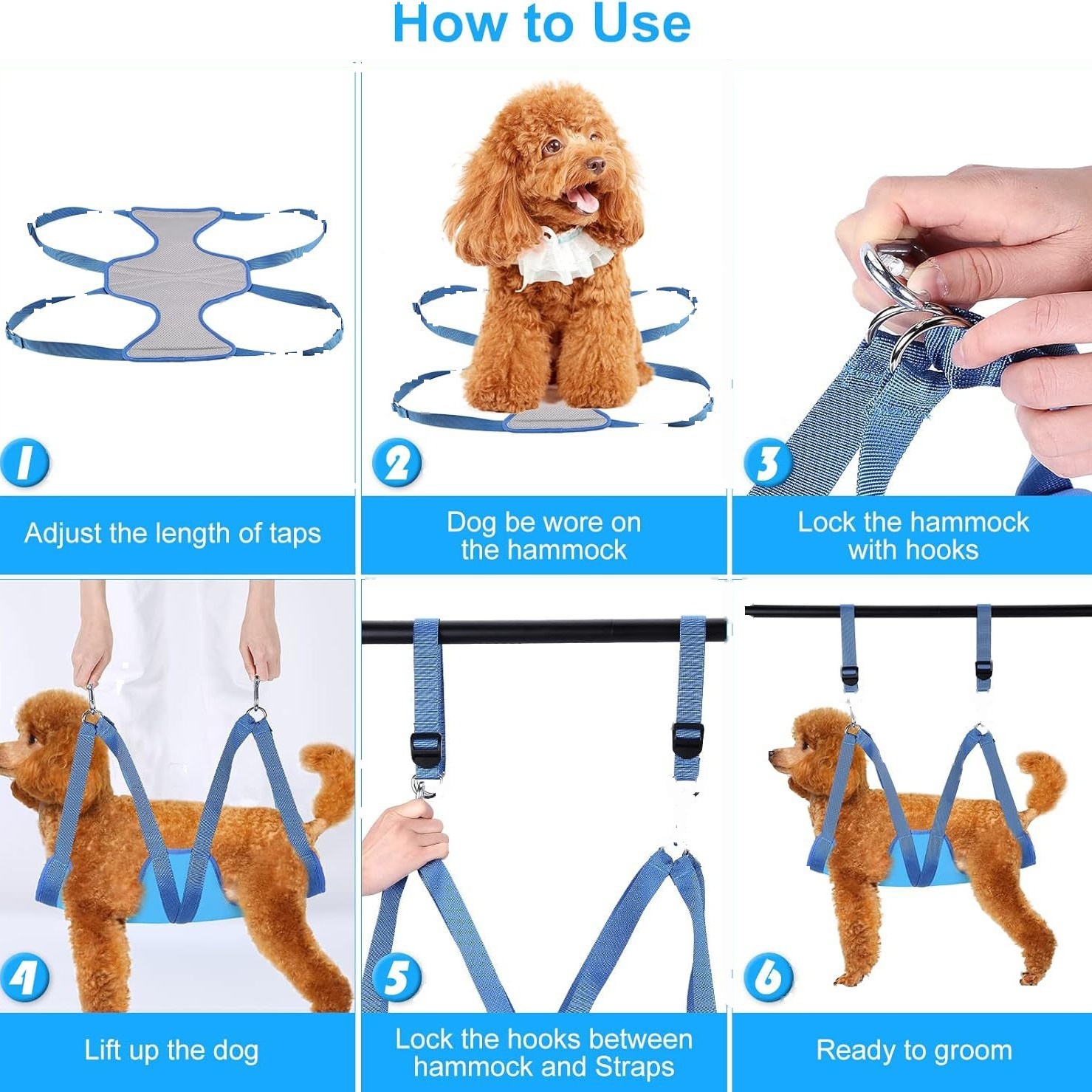 How to Use

1

Adjust the length of taps

2

Dog be wore on the hammock

3

Lock the hammock with hooks

4

Lift up the dog

5

Lock the hooks between hammock and Straps

6

Ready to groom